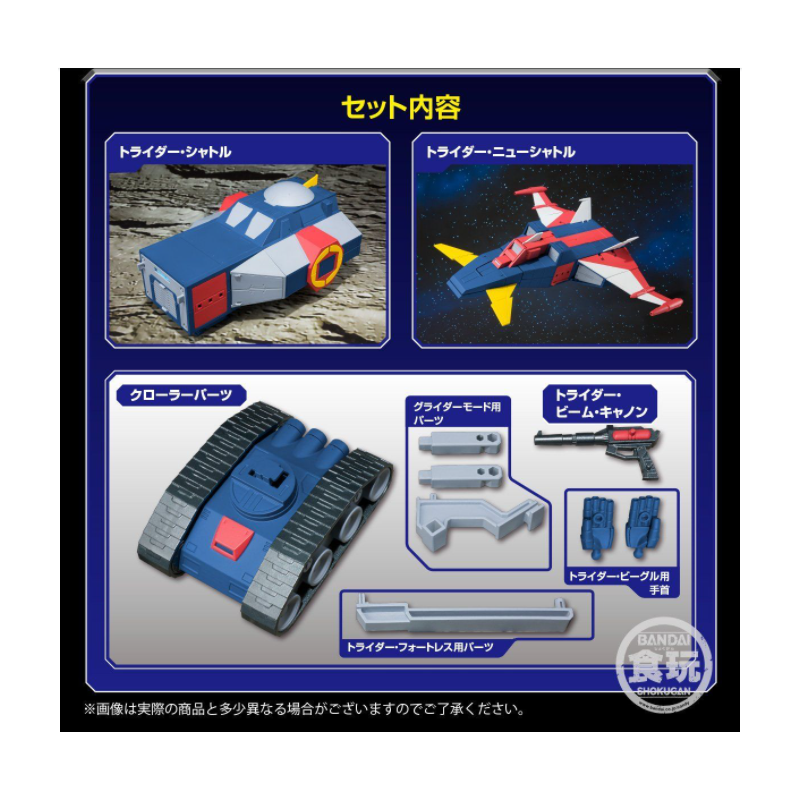 セット内容

トライダー・シャトル

トライダー・ニューシャトル

クローラーパーツ

グライダーモード用パーツ

トライダー・ビーム・キャノン

トライダー・ビーグル用手首

トライダー・フォートレス用パーツ

BANDAI
食玩
SHOKUGAN

※画像は実際の商品と多少異なる場合がございますのでご了承ください。